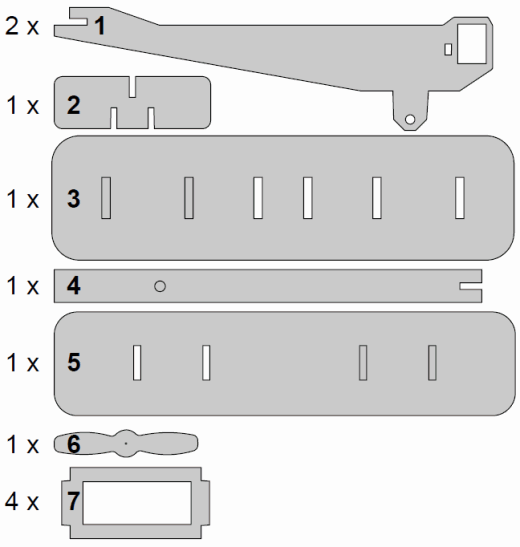 2 x 1

1 x 2

1 x 3

1 x 4

1 x 5

1 x 6

4 x 7