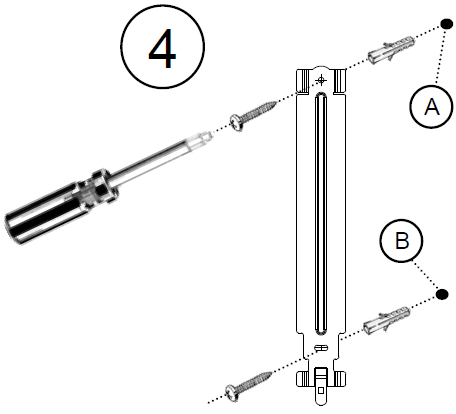 4

A

B